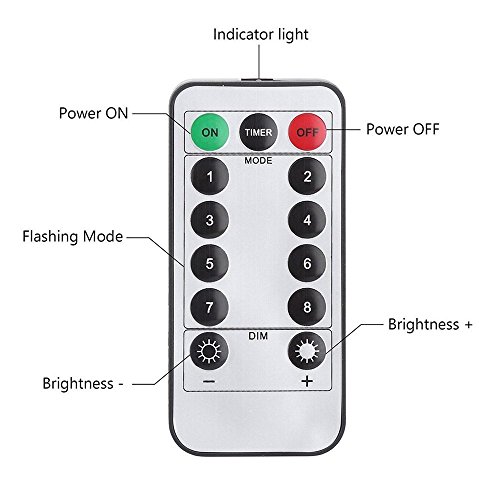 Indicator light

Power ON

ON TIMER OFF

Power OFF

MODE

1 2

3 4

Flashing Mode

5 6

7 8

Brightness +

DIM

Brightness -

− +