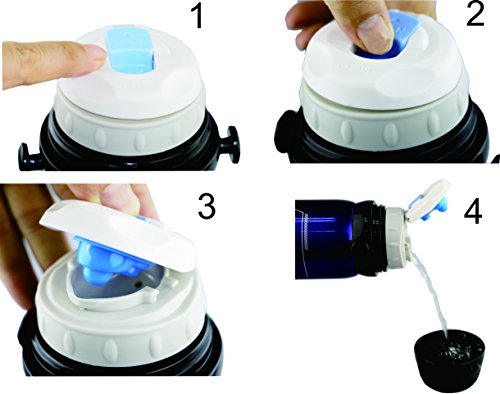 1
2
3
4