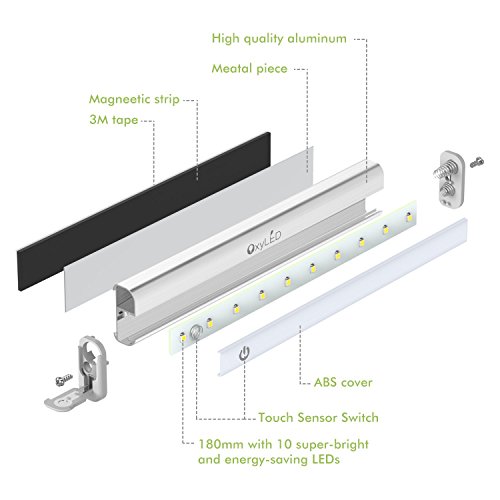 High quality aluminum

Meatal piece

Magneetic strip

3M tape

OxyLED

ABS cover

Touch Sensor Switch

180mm with 10 super-bright and energy-saving LEDs