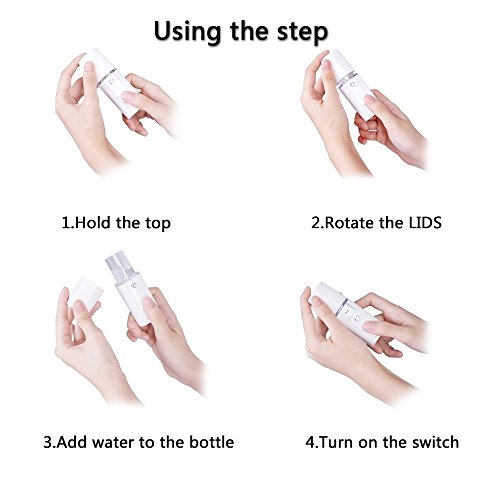 Using the step

1.Hold the top

2.Rotate the LIDS

3.Add water to the bottle

4.Turn on the switch