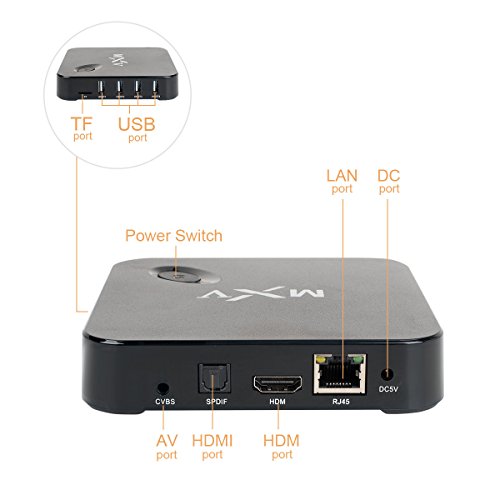 MXV

TF
port

USB
port

LAN
port

DC
port

Power Switch

MXV

CVBS

SPDIF

HDM

RJ45

DC5V

AV
port

HDMI
port

HDM
port