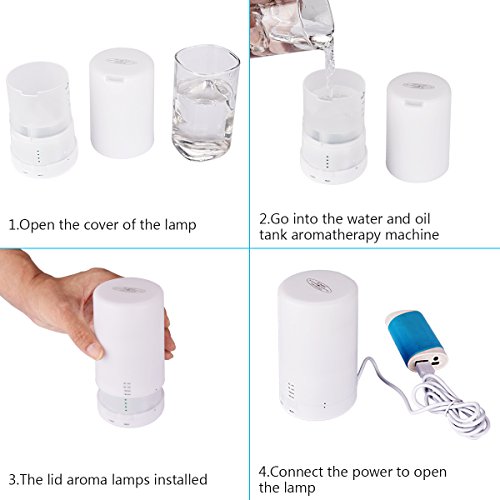 1.Open the cover of the lamp

2.Go into the water and oil tank aromatherapy machine

3.The lid aroma lamps installed

4.Connect the power to open the lamp