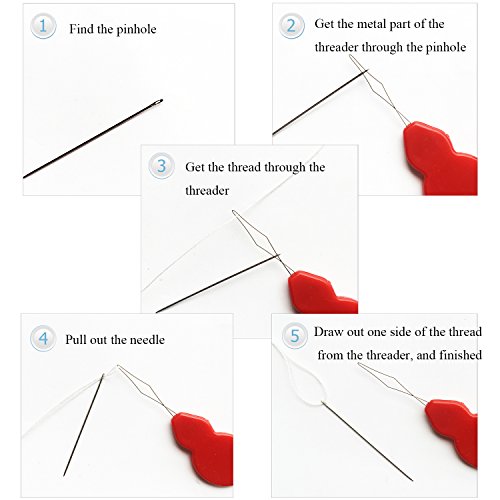 1 Find the pinhole

2 Get the metal part of the threader through the pinhole

3 Get the thread through the threader

4 Pull out the needle

5 Draw out one side of the thread from the threader, and finished