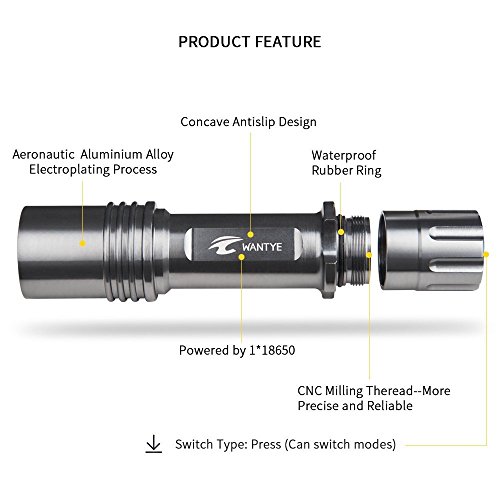 PRODUCT FEATURE

Concave Antislip Design

Aeronautic Aluminium Alloy Electroplating Process

Waterproof Rubber Ring

WANTYE

Powered by 1*18650

CNC Milling Theread--More Precise and Reliable

Switch Type: Press (Can switch modes)