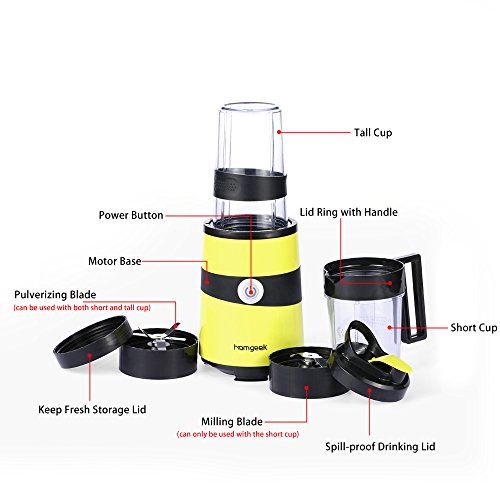 Tall Cup

Power Button

Lid Ring with Handle

Motor Base

Pulverizing Blade
(can be used with both short and tall cup)

Short Cup

homgeek

Keep Fresh Storage Lid

Milling Blade
(can only be used with the short cup)

Spill-proof Drinking Lid