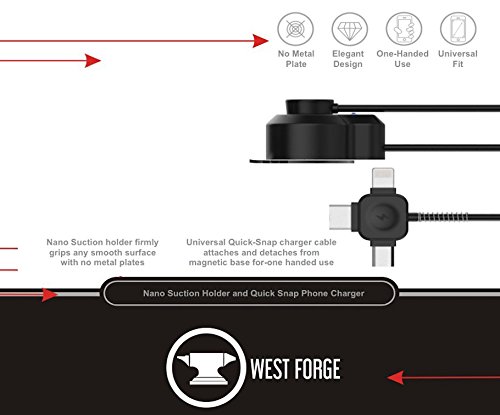 No Metal Plate

Elegant Design

One-Handed Use

Universal Fit

Nano Suction holder firmly grips any smooth surface with no metal plates

Universal Quick-Snap charger cable attaches and detaches from magnetic base for-one handed use

Nano Suction Holder and Quick Snap Phone Charger

WEST FORGE