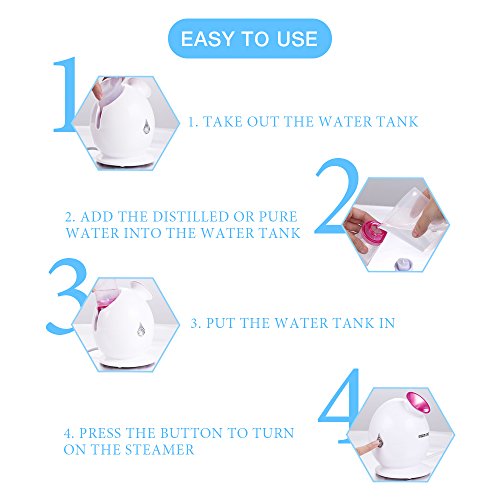 EASY TO USE

1

1. TAKE OUT THE WATER TANK

2

2. ADD THE DISTILLED OR PURE WATER INTO THE WATER TANK

3

3. PUT THE WATER TANK IN

4

4. PRESS THE BUTTON TO TURN ON THE STEAMER