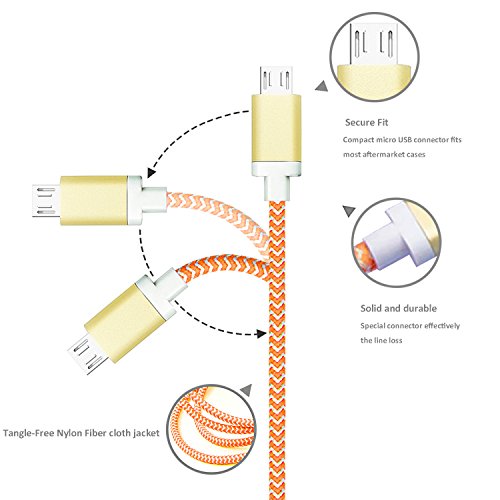 Secure Fit

Compact micro USB connector fits most aftermarket cases

Solid and durable

Special connector effectively the line loss

Tangle-Free Nylon Fiber cloth jacket