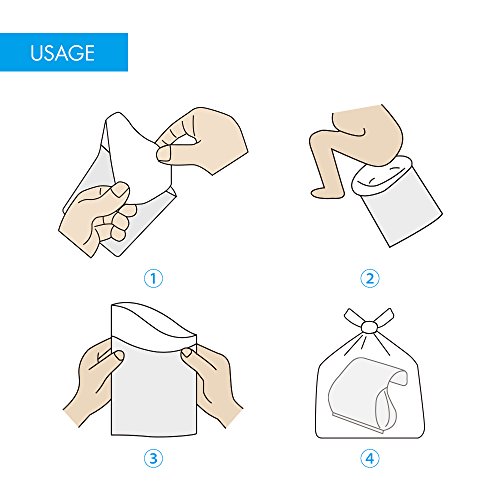 USAGE

①

②

③

④