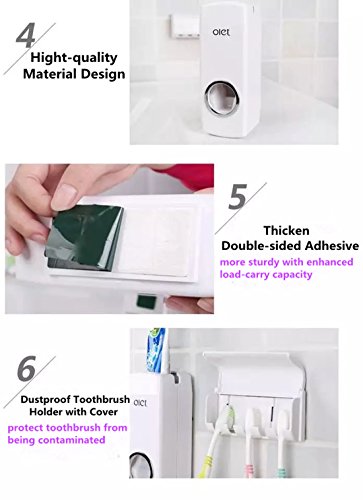 4

Hight-quality Material Design

oiet

5

Thicken Double-sided Adhesive

more sturdy with enhanced load-carry capacity

6

Dustproof Toothbrush Holder with Cover

protect toothbrush from being contaminated

oiet