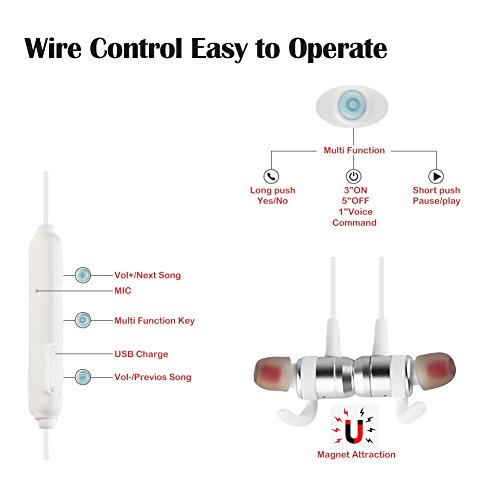 Wire Control Easy to Operate

Multi Function

Long push Yes/No

3"ON 5"OFF 1"Voice Command

Short push Pause/play

Vol+/Next Song

MIC

Multi Function Key

USB Charge

Vol-/Previos Song

Magnet Attraction