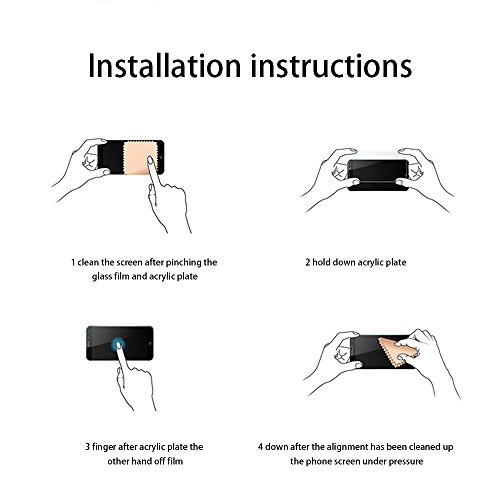 Installation instructions

1 clean the screen after pinching the glass film and acrylic plate

2 hold down acrylic plate

3 finger after acrylic plate the other hand off film

4 down after the alignment has been cleaned up the phone screen under pressure