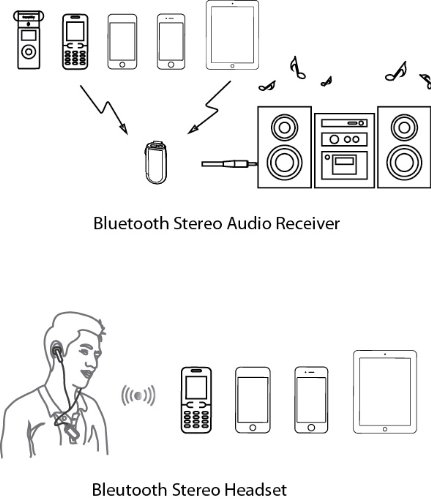 Bluetooth Stereo Audio Receiver

Bleutooth Stereo Headset