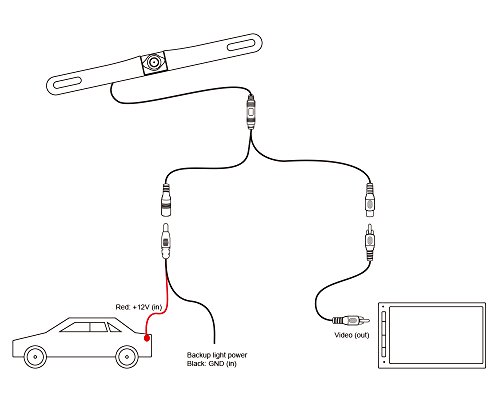 Red: +12V (in)

Backup light power
Black: GND (in)

Video (out)