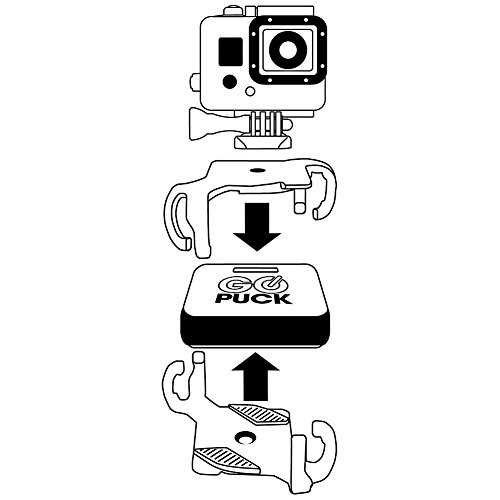 GO
PUCK