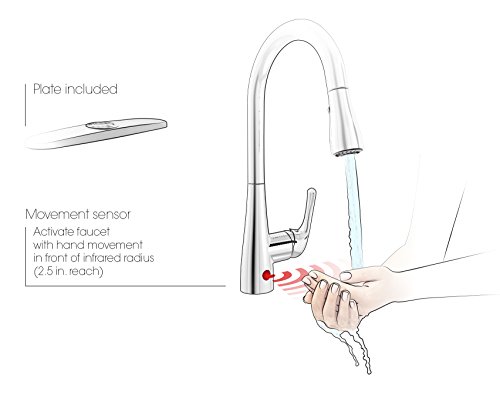 Plate included

Movement sensor

Activate faucet with hand movement in front of infrared radius (2.5 in. reach)