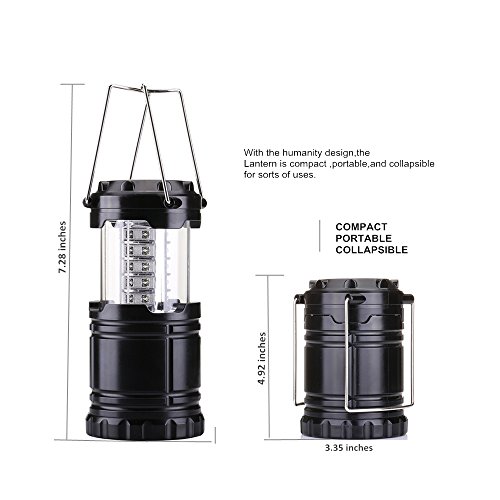 7.28 inches

With the humanity design,the Lantern is compact ,portable,and collapsible for sorts of uses.

COMPACT
PORTABLE
COLLAPSIBLE

4.92 inches

3.35 inches