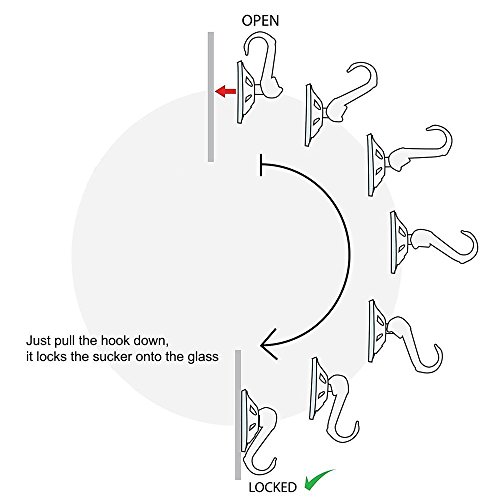 OPEN

Just pull the hook down,
it locks the sucker onto the glass

LOCKED