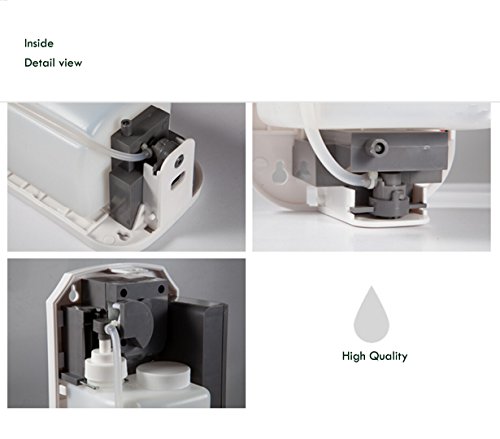 Inside
Detail view

High Quality