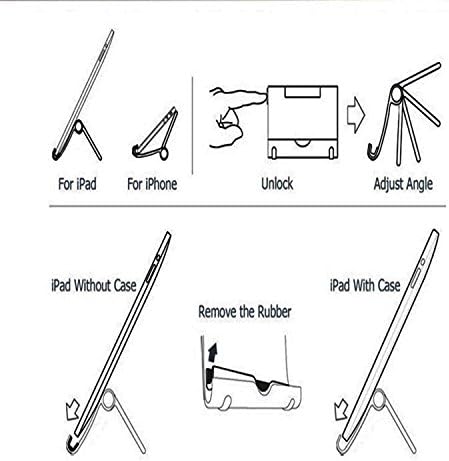 For iPad

For iPhone

Unlock

Adjust Angle

iPad Without Case

Remove the Rubber

iPad With Case