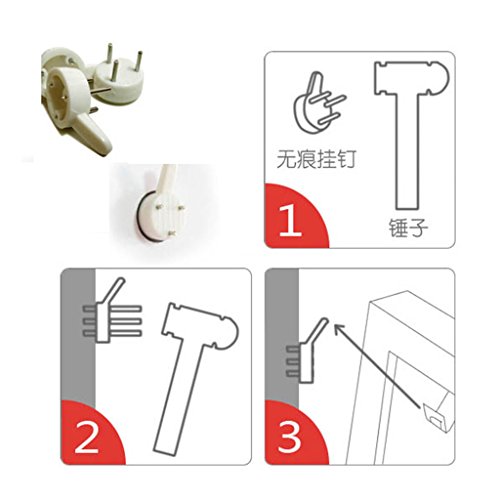 无痕挂钉

1

锤子

2

3