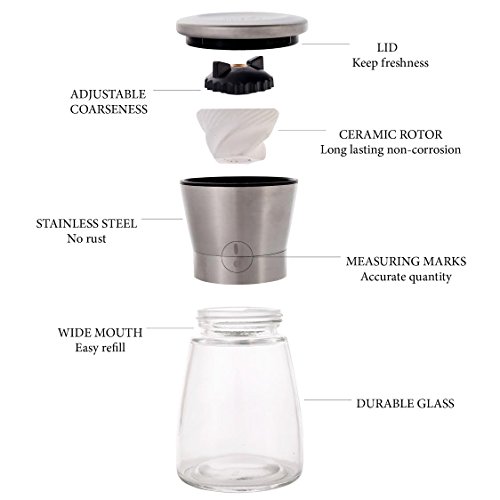 LID
Keep freshness

ADJUSTABLE
COARSENESS

CERAMIC ROTOR
Long lasting non-corrosion

STAINLESS STEEL
No rust

MEASURING MARKS
Accurate quantity

WIDE MOUTH
Easy refill

DURABLE GLASS