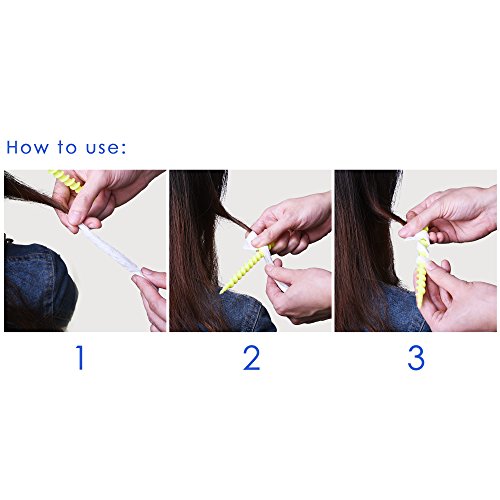 How to use:

1

2

3