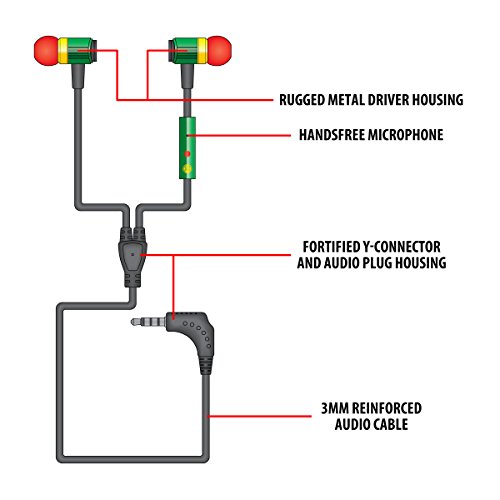 RUGGED METAL DRIVER HOUSING

HANDSFREE MICROPHONE

FORTIFIED Y-CONNECTOR AND AUDIO PLUG HOUSING

3MM REINFORCED AUDIO CABLE