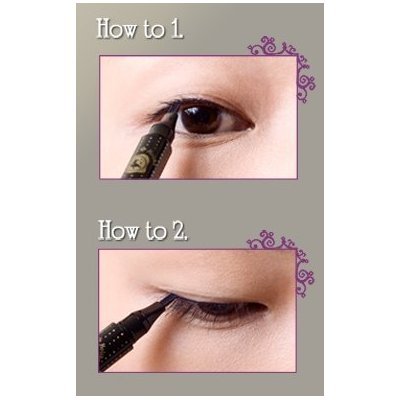 How to 1.

How to 2.