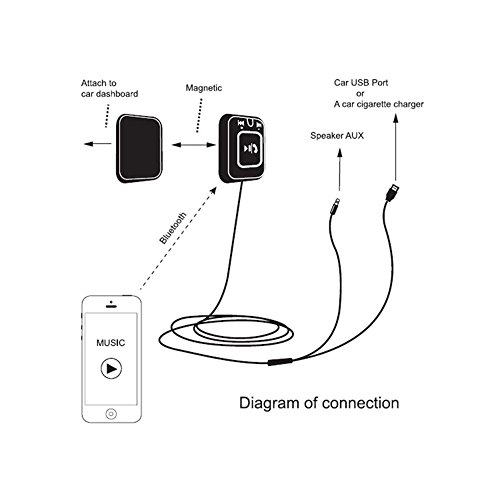 Attach to car dashboard

Magnetic

Car USB Port
or
A car cigarette charger

Speaker AUX

Bluetooth

MUSIC

Diagram of connection