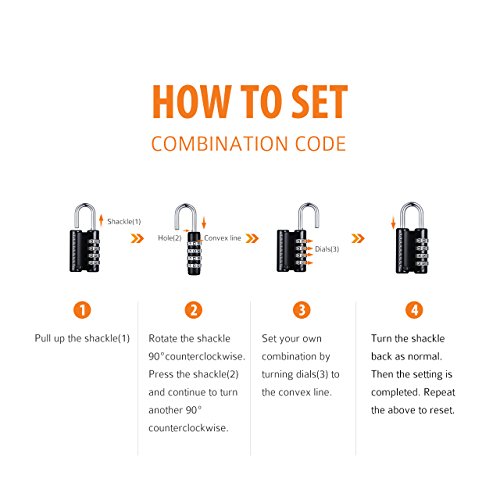 HOW TO SET

COMBINATION CODE

Shackle(1)

Hole(2)

Convex line

Dials(3)

1

Pull up the shackle(1)

2

Rotate the shackle 90°counterclockwise. Press the shackle(2) and continue to turn another 90° counterclockwise.

3

Set your own combination by turning dials(3) to the convex line.

4

Turn the shackle back as normal. Then the setting is completed. Repeat the above to reset.