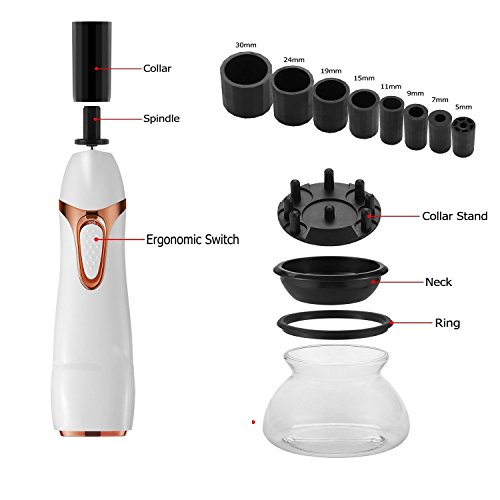 Collar

Spindle

Ergonomic Switch

30mm
24mm
19mm
15mm
11mm
9mm
7mm
5mm

Collar Stand

Neck

Ring