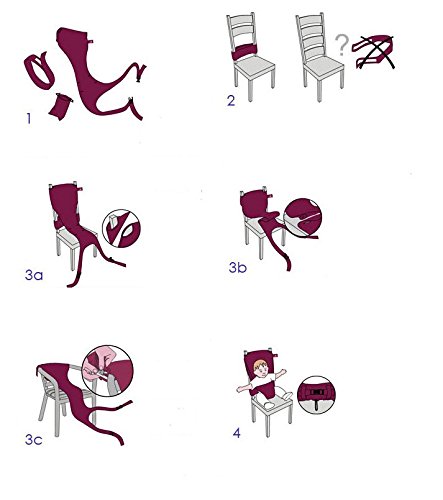 1

2

?

3a

3b

3c

4