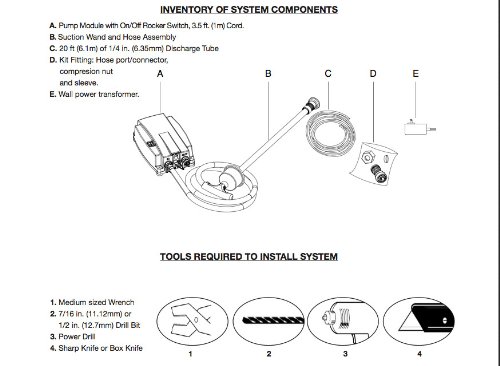 INVENTORY OF SYSTEM COMPONENTS

A. Pump Module with On/Off Rocker Switch, 3.5 ft. (1m) Cord.
B. Suction Wand and Hose Assembly
C. 20 ft (6.1m) of 1/4 in. (6.35mm) Discharge Tube
D. Kit Fitting: Hose port/connector, compresion nut and sleeve.
E. Wall power transformer.

A B C D E

TOOLS REQUIRED TO INSTALL SYSTEM

1. Medium sized Wrench
2. 7/16 in. (11.12mm) or 1/2 in. (12.7mm) Drill Bit
3. Power Drill
4. Sharp Knife or Box Knife

1 2 3 4