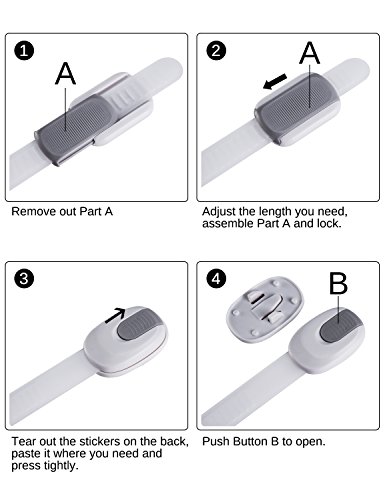 1
A

Remove out Part A

2
A

Adjust the length you need, assemble Part A and lock.

3

Tear out the stickers on the back, paste it where you need and press tightly.

4
B

Push Button B to open.