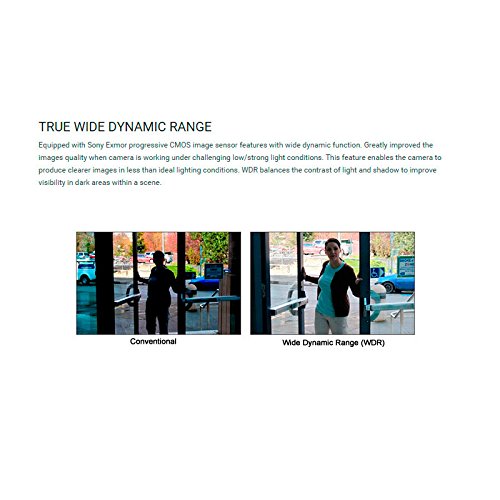 TRUE WIDE DYNAMIC RANGE

Equipped with Sony Exmor progressive CMOS image sensor features with wide dynamic function. Greatly improved the images quality when camera is working under challenging low/strong light conditions. This feature enables the camera to produce clearer images in less than ideal lighting conditions. WDR balances the contrast of light and shadow to improve visibility in dark areas within a scene.

Conventional

Wide Dynamic Range (WDR)