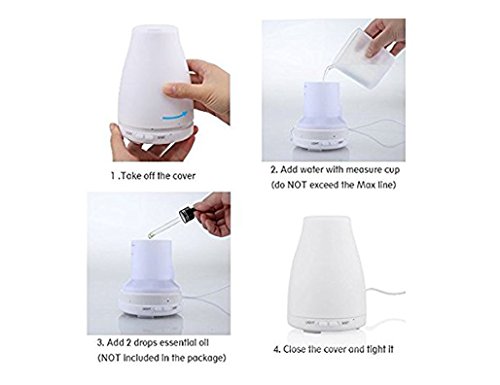 1 .Take off the cover

2. Add water with measure cup
(do NOT exceed the Max line)

3. Add 2 drops essential oil
(NOT included in the package)

4. Close the cover and tight it