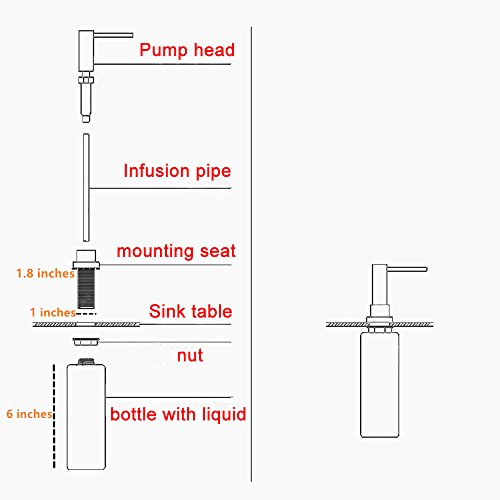 Pump head

Infusion pipe

mounting seat

1.8 inches

1 inches

Sink table

nut

6 inches

bottle with liquid