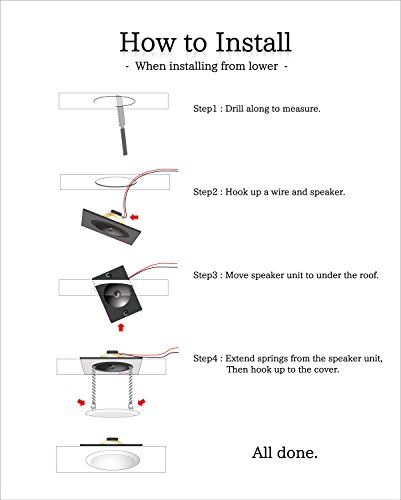 How to Install

- When installing from lower -

Step1 : Drill along to measure.

Step2 : Hook up a wire and speaker.

Step3 : Move speaker unit to under the roof.

Step4 : Extend springs from the speaker unit, Then hook up to the cover.

All done.