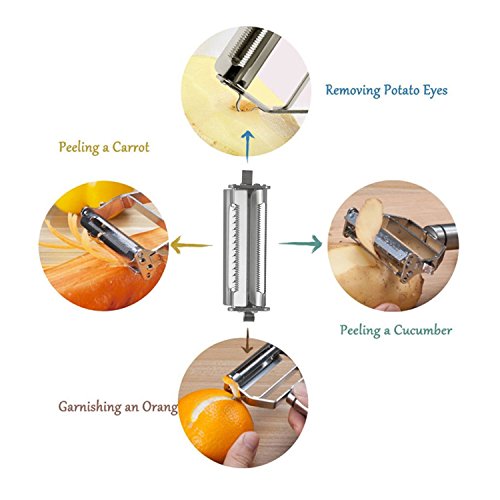 Removing Potato Eyes

Peeling a Carrot

Peeling a Cucumber

Garnishing an Orang