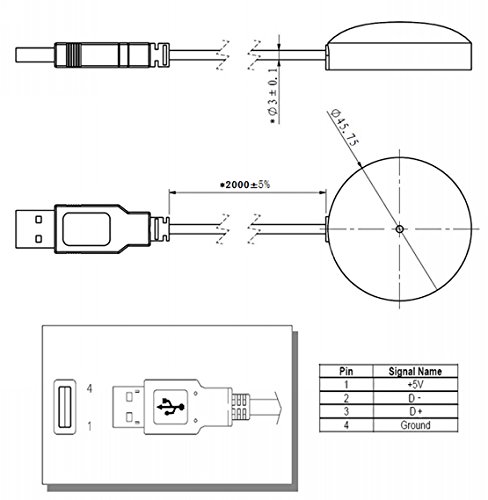 $*\varnothing 3 \pm 0.1$

$\varnothing 45.75$

$*2000 \pm 5\%$

4

1

| Pin | Signal Name |
|---|---|
| 1 | +5V |
| 2 | D - |
| 3 | D + |
| 4 | Ground |