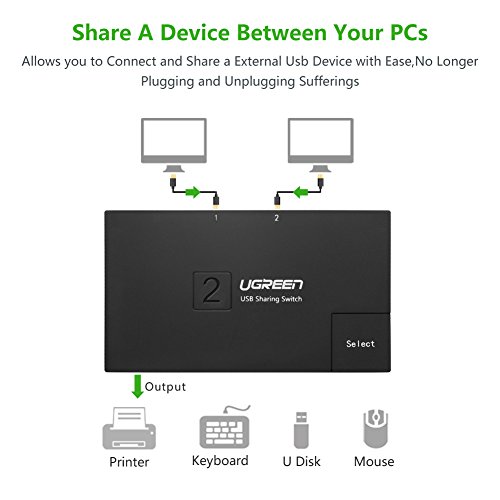 Share A Device Between Your PCs

Allows you to Connect and Share a External Usb Device with Ease,No Longer Plugging and Unplugging Sufferings

1

2

2

UGREEN

USB Sharing Switch

Select

Output

Printer

Keyboard

U Disk

Mouse