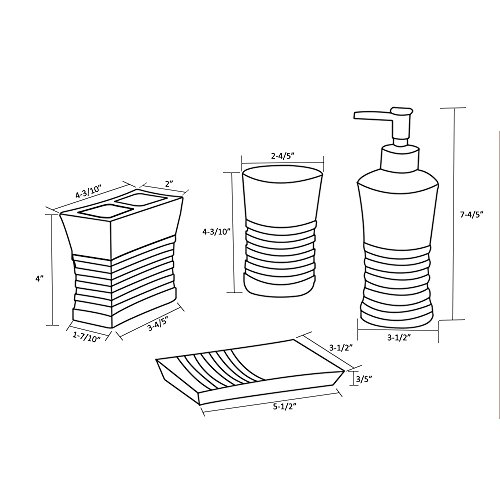 4-3/10"
2"
4"
1-7/10"
3-4/5"
2-4/5"
4-3/10"
7-4/5"
3-1/2"
3-1/2"
3/5"
5-1/2"