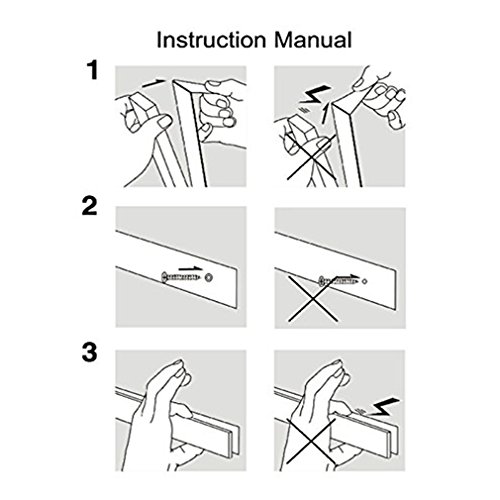 Instruction Manual

1

2

3