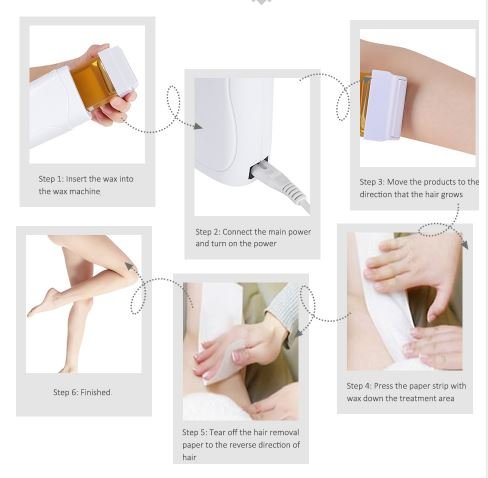 Step 1: Insert the wax into the wax machine

Step 2: Connect the main power and turn on the power

Step 3: Move the products to the direction that the hair grows

Step 4: Press the paper strip with wax down the treatment area

Step 5: Tear off the hair removal paper to the reverse direction of hair

Step 6: Finished