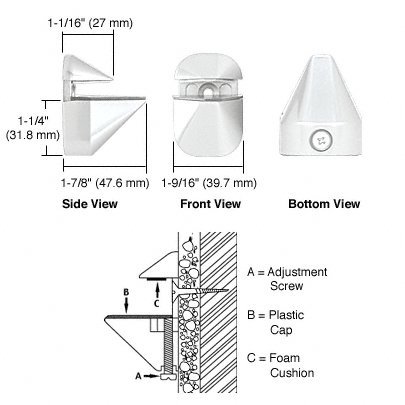 1-1/16" (27 mm)

1-1/4" (31.8 mm)

1-7/8" (47.6 mm)

1-9/16" (39.7 mm)

Side View

Front View

Bottom View

B

C

A

A = Adjustment Screw

B = Plastic Cap

C = Foam Cushion