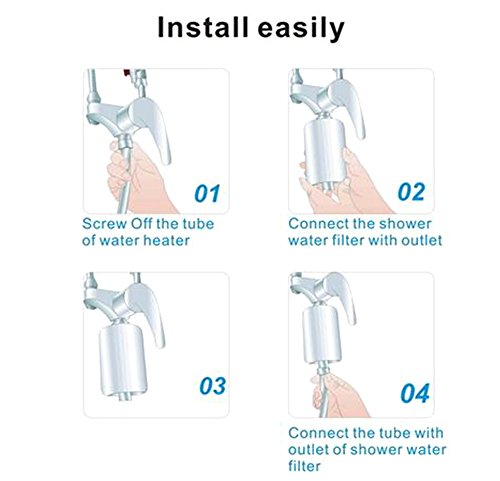 Install easily

01

Screw Off the tube of water heater

02

Connect the shower water filter with outlet

03

04

Connect the tube with outlet of shower water filter