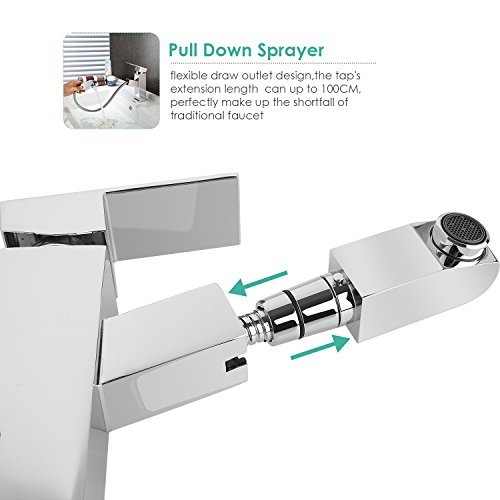 Pull Down Sprayer

flexible draw outlet design,the tap's extension length can up to 100CM, perfectly make up the shortfall of traditional faucet