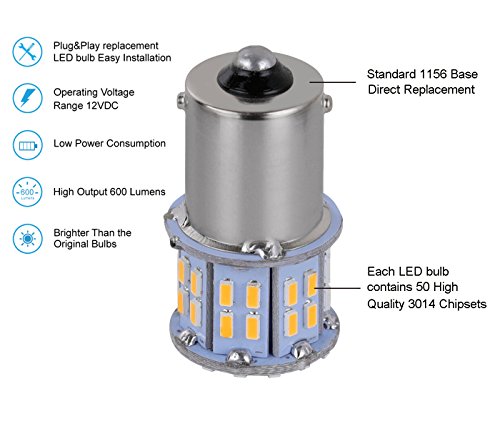 Plug&Play replacement LED bulb Easy Installation

Operating Voltage Range 12VDC

Low Power Consumption

600 Lumens

High Output 600 Lumens

Brighter Than the Original Bulbs

Standard 1156 Base Direct Replacement

Each LED bulb contains 50 High Quality 3014 Chipsets