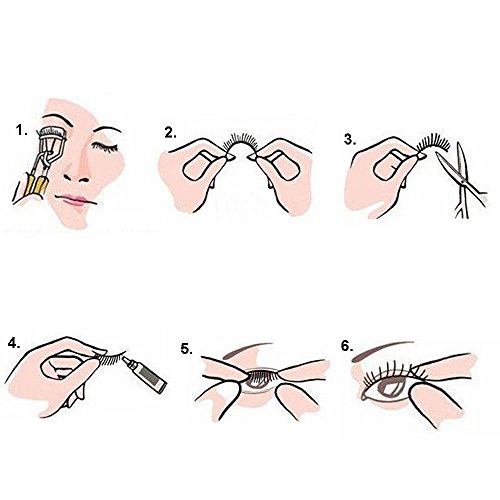 1.
2.
3.
4.
5.
6.